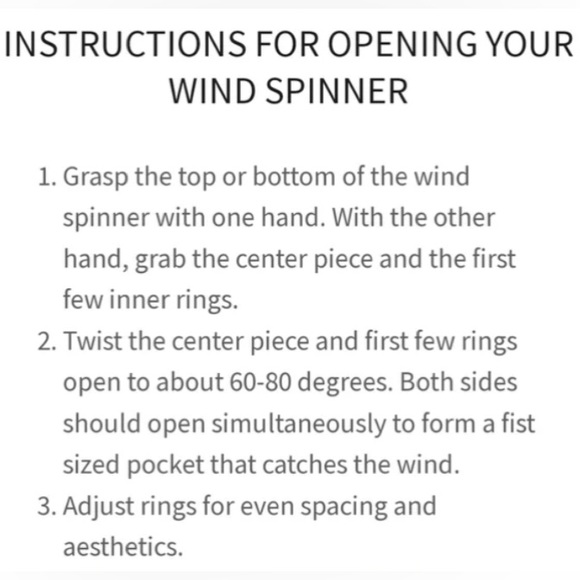 INSTRUCTIONS FOR OPENING YOUR WIND SPINNER

1. Grasp the top or bottom of the wind spinner with one hand. With the other hand, grab the center piece and the first few inner rings.
2. Twist the center piece and first few rings open to about 60-80 degrees. Both sides should open simultaneously to form a fist sized pocket that catches the wind.
3. Adjust rings for even spacing and aesthetics.